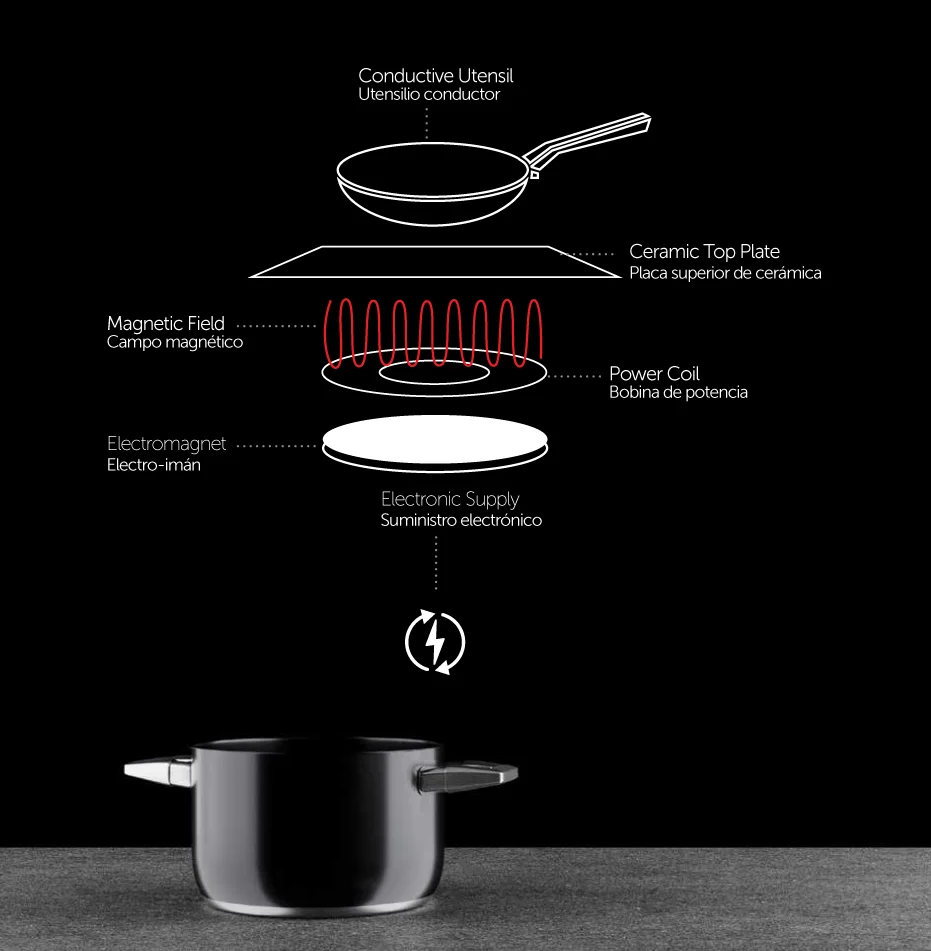 Conductive Utensil
Utensilio conductor

Ceramic Top Plate
Placa superior de cerámica

Magnetic Field
Campo magnético

Power Coil
Bobina de potencia

Electromagnet
Electro-imán

Electronic Supply
Suministro electrónico